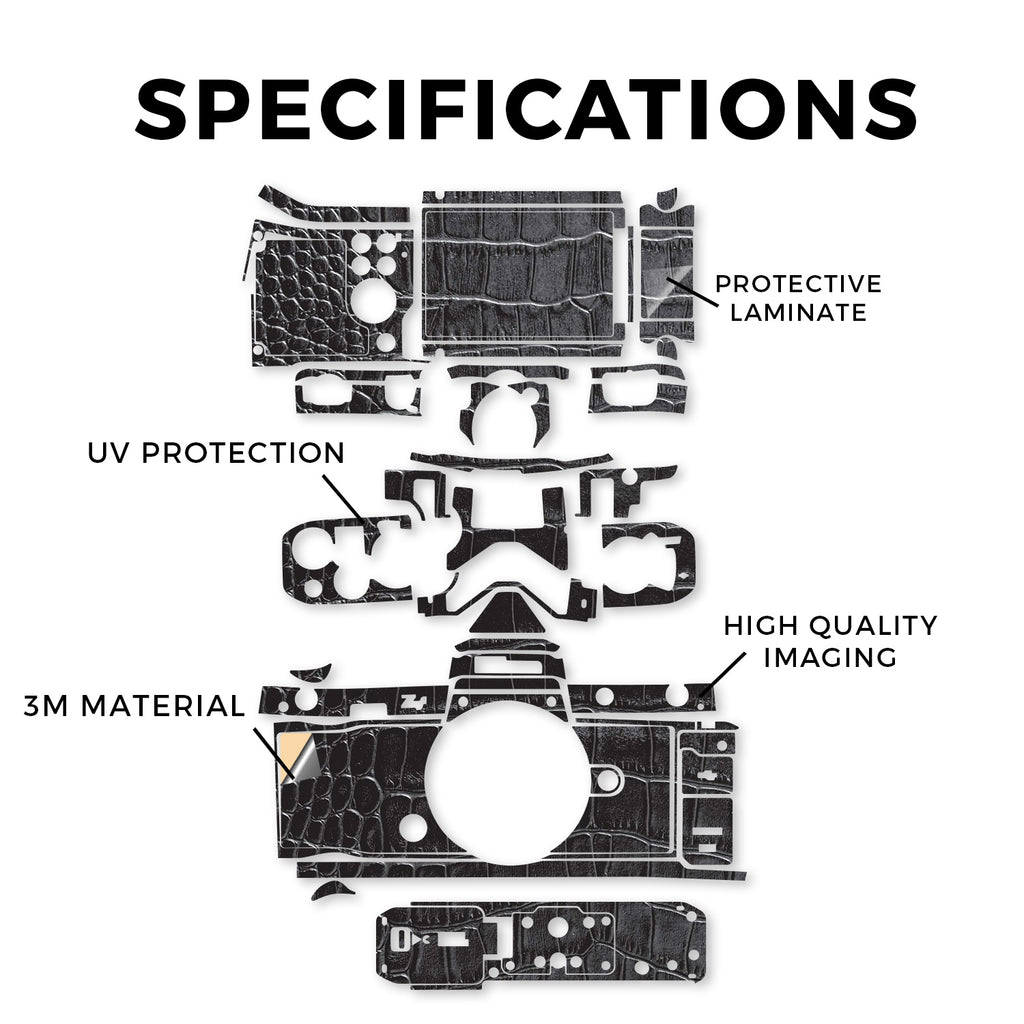 SPECIFICATIONS

PROTECTIVE LAMINATE

UV PROTECTION

HIGH QUALITY IMAGING

3M MATERIAL