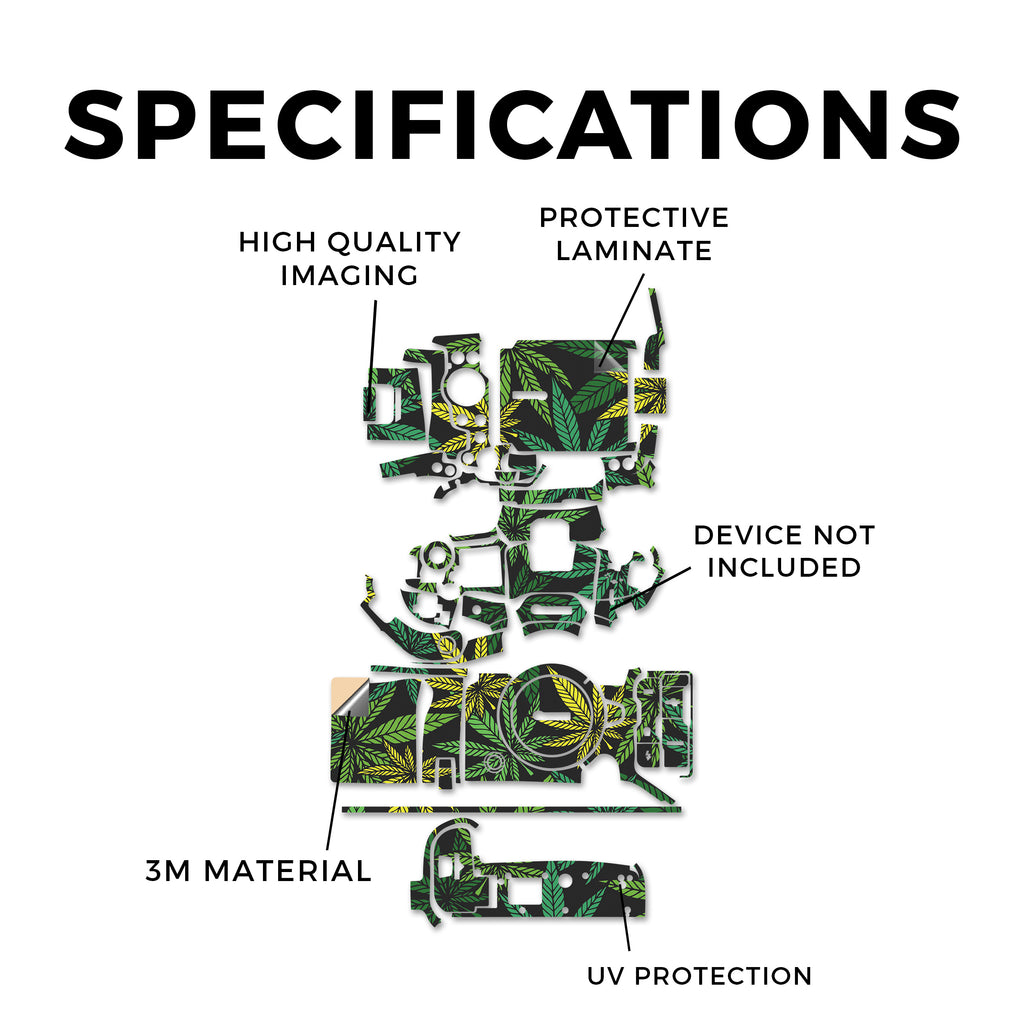 SPECIFICATIONS

HIGH QUALITY IMAGING

PROTECTIVE LAMINATE

DEVICE NOT INCLUDED

3M MATERIAL

UV PROTECTION