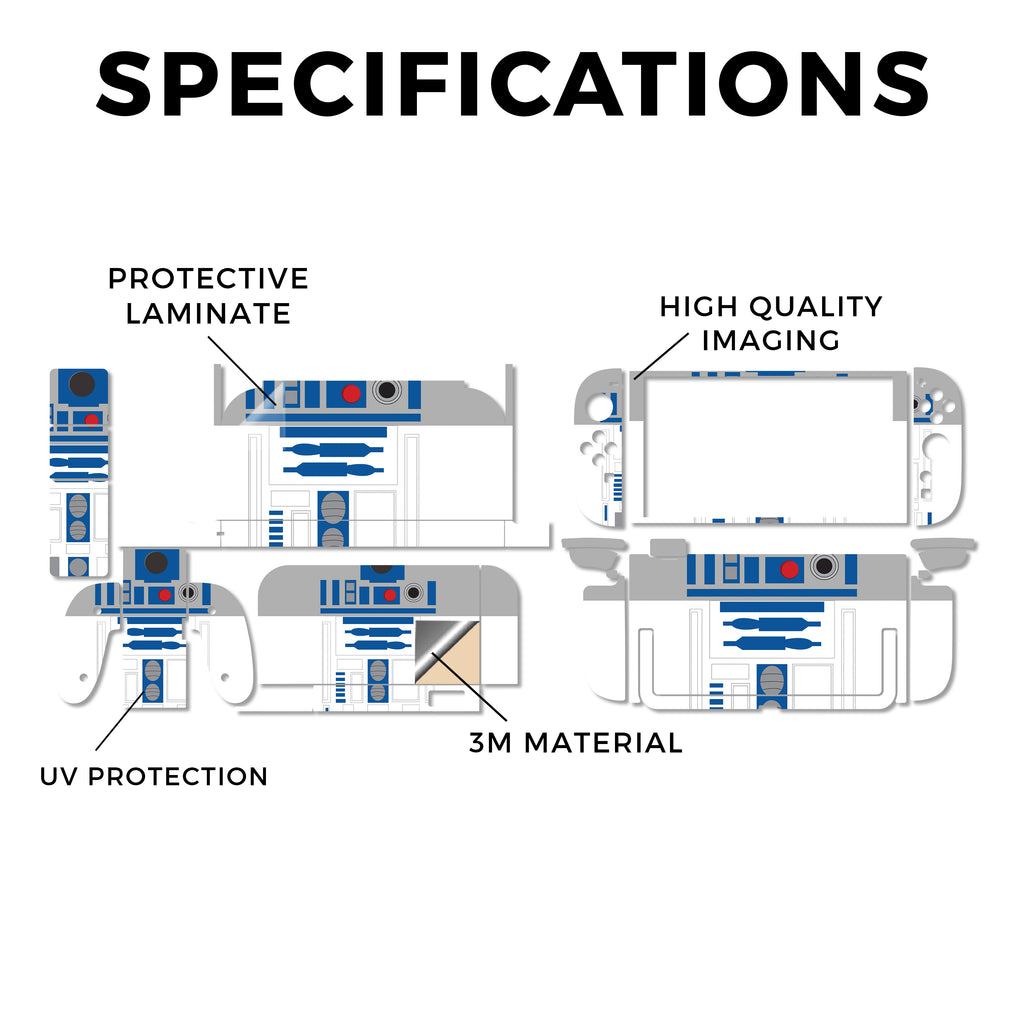 SPECIFICATIONS

PROTECTIVE LAMINATE

HIGH QUALITY IMAGING

3M MATERIAL

UV PROTECTION