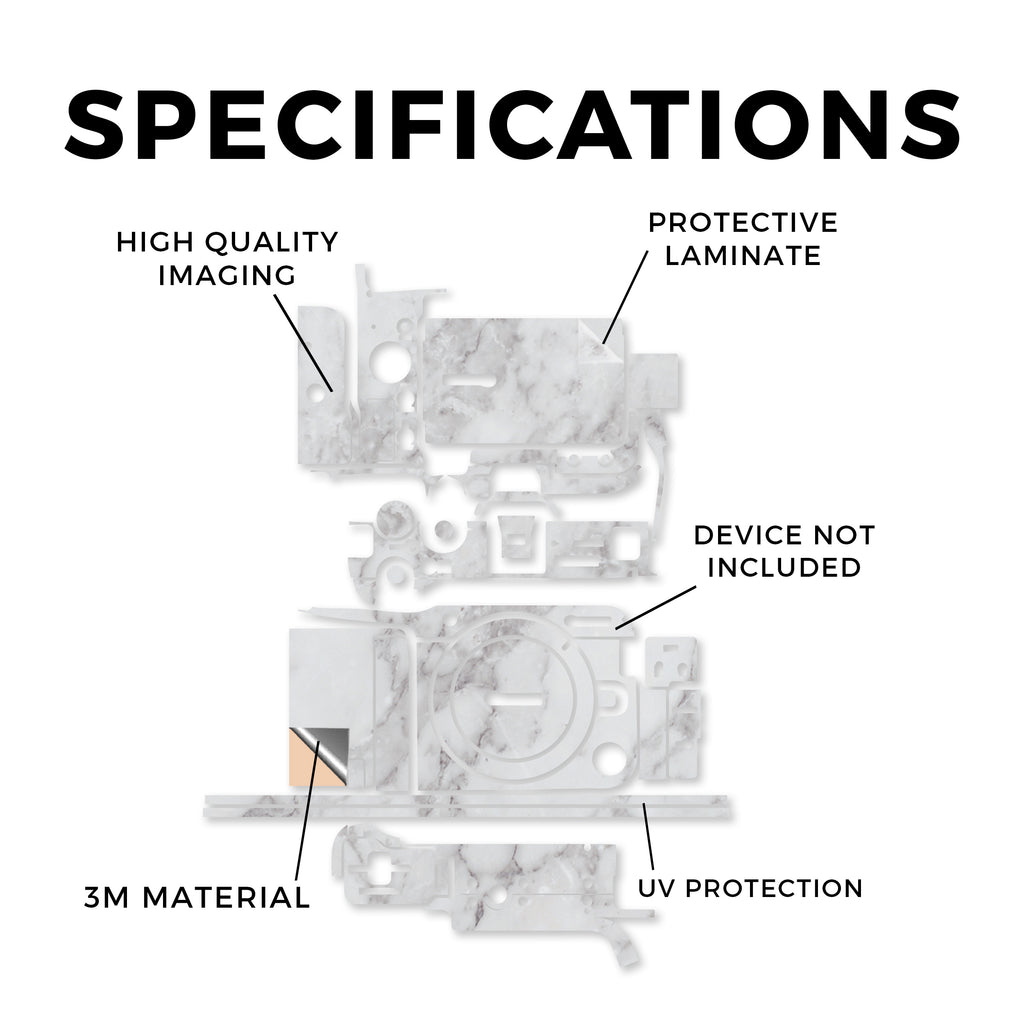 SPECIFICATIONS

HIGH QUALITY IMAGING

PROTECTIVE LAMINATE

DEVICE NOT INCLUDED

3M MATERIAL

UV PROTECTION