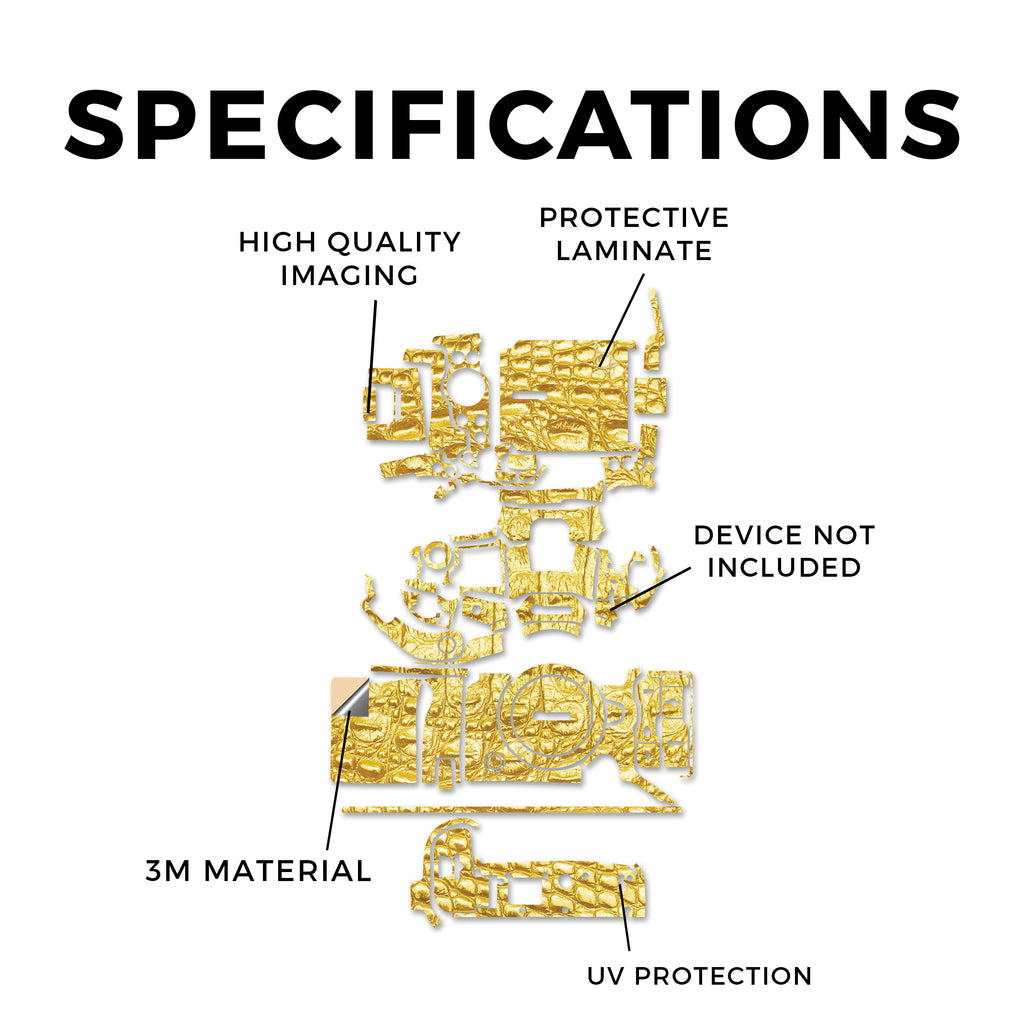 SPECIFICATIONS

HIGH QUALITY IMAGING

PROTECTIVE LAMINATE

DEVICE NOT INCLUDED

3M MATERIAL

UV PROTECTION