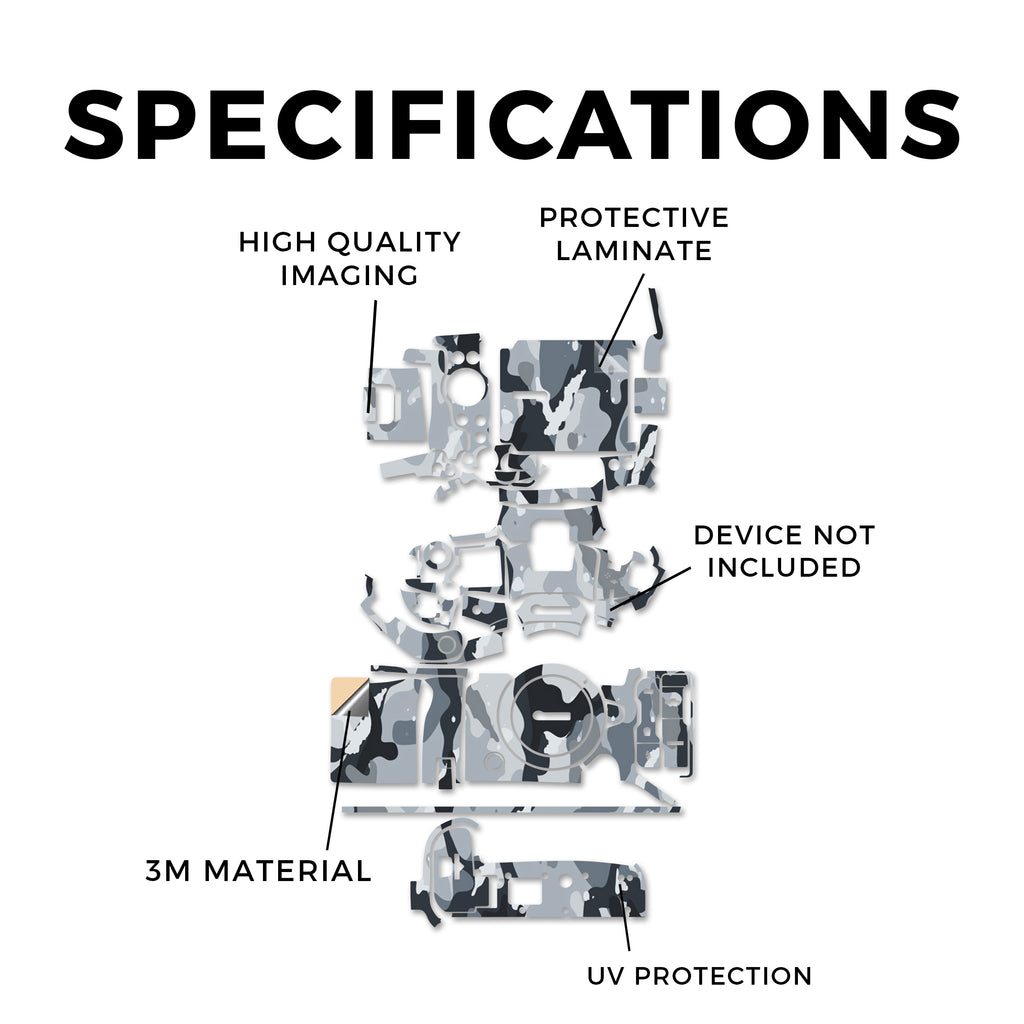 SPECIFICATIONS

HIGH QUALITY IMAGING

PROTECTIVE LAMINATE

DEVICE NOT INCLUDED

3M MATERIAL

UV PROTECTION