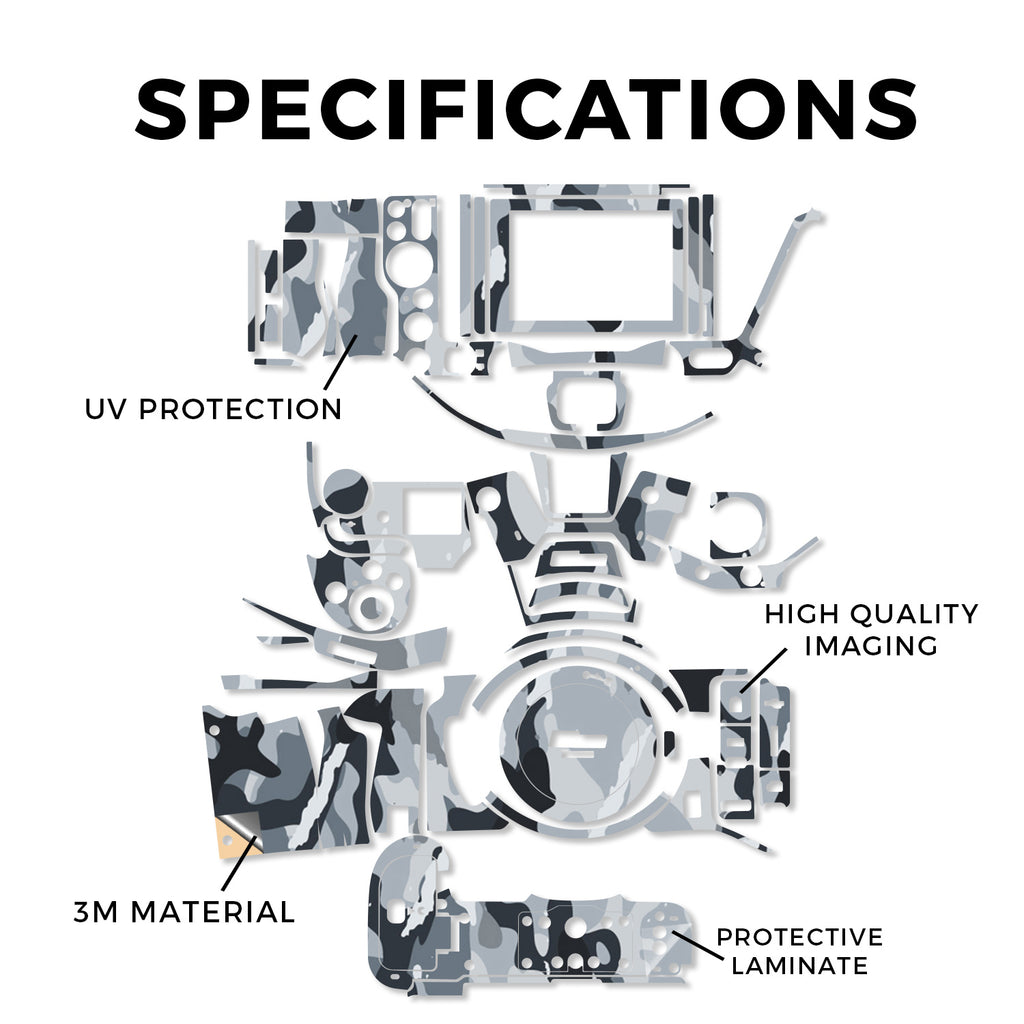 SPECIFICATIONS

UV PROTECTION

HIGH QUALITY IMAGING

3M MATERIAL

PROTECTIVE LAMINATE