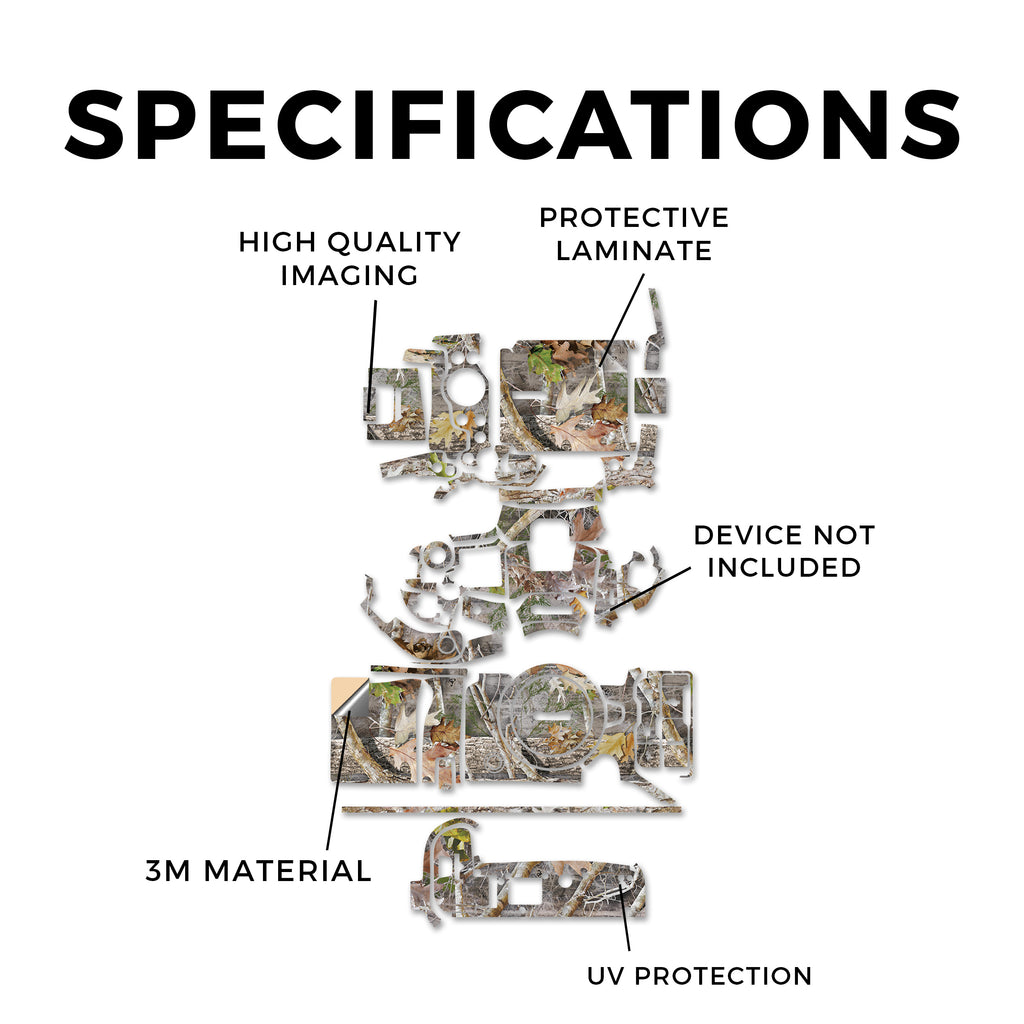 SPECIFICATIONS

HIGH QUALITY IMAGING

PROTECTIVE LAMINATE

DEVICE NOT INCLUDED

3M MATERIAL

UV PROTECTION