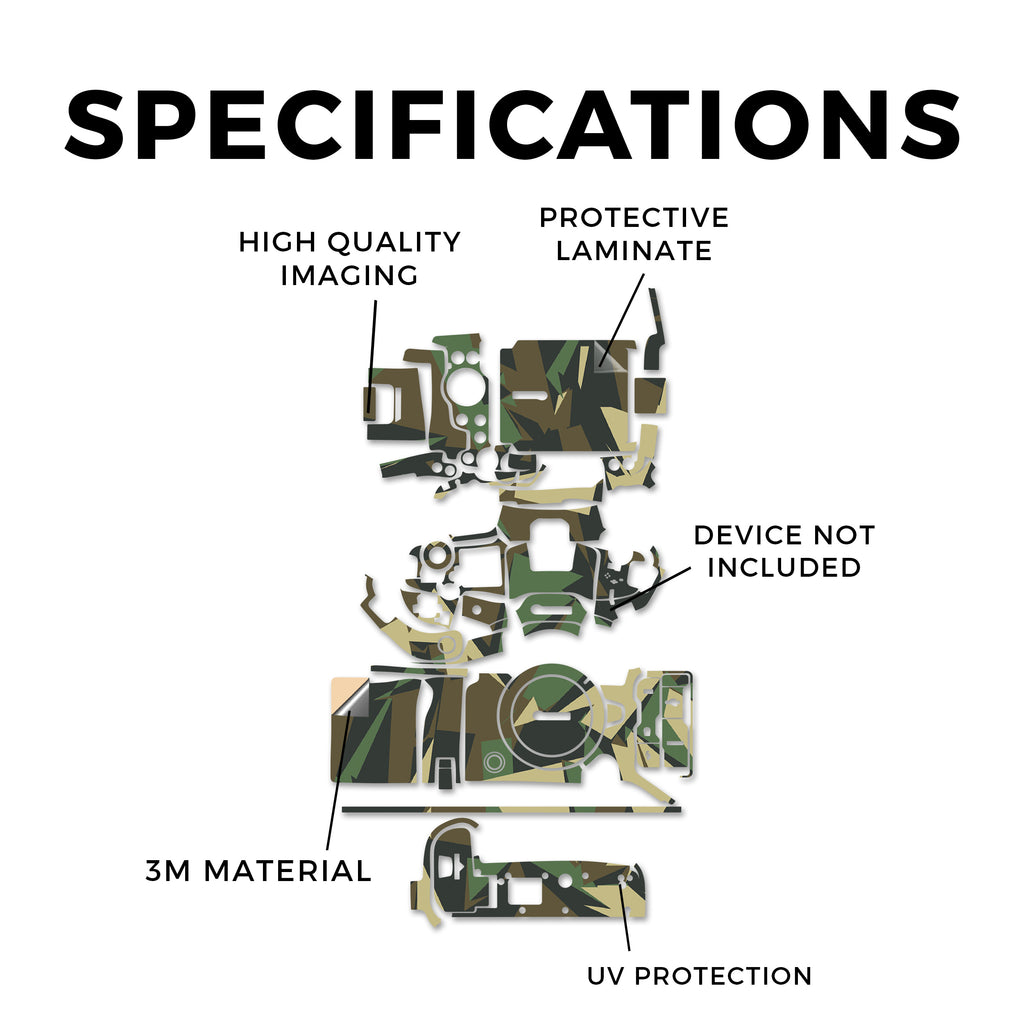 SPECIFICATIONS

HIGH QUALITY IMAGING

PROTECTIVE LAMINATE

DEVICE NOT INCLUDED

3M MATERIAL

UV PROTECTION