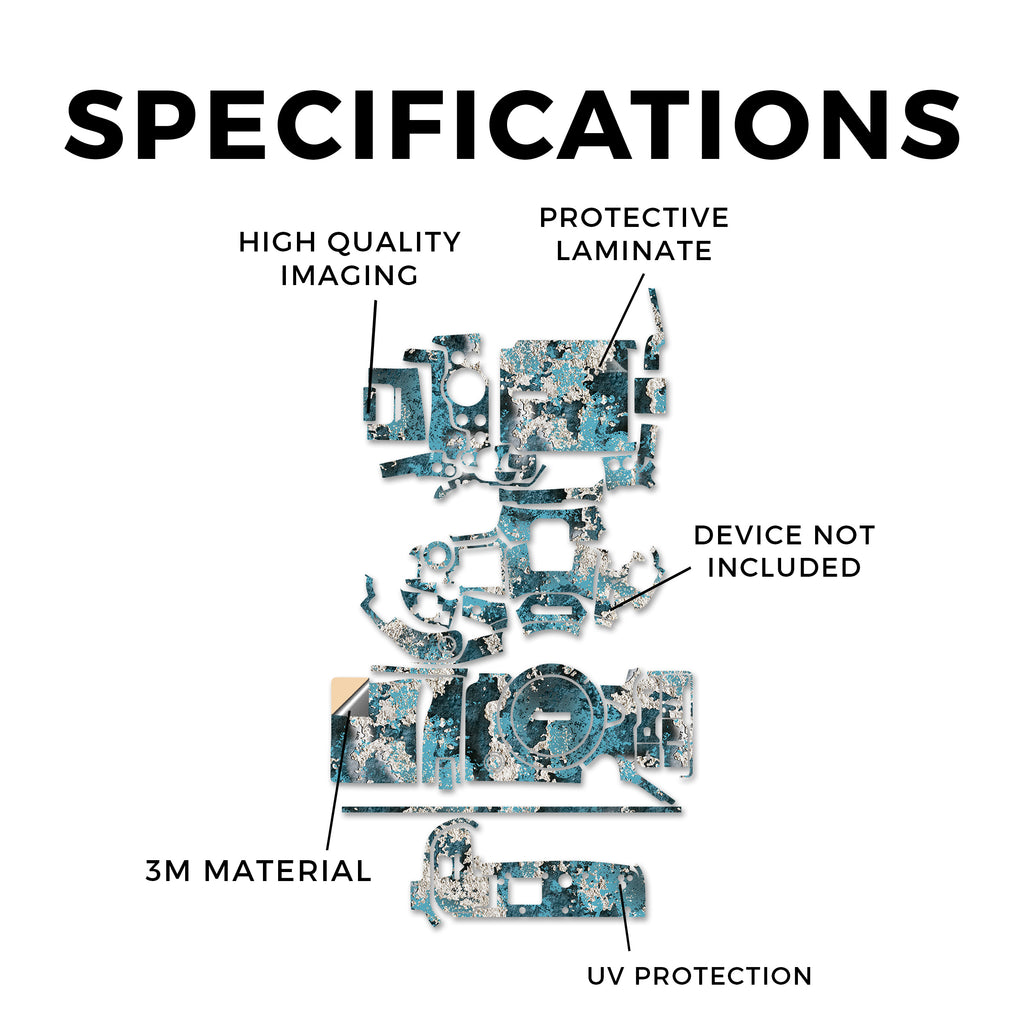 SPECIFICATIONS

HIGH QUALITY IMAGING

PROTECTIVE LAMINATE

DEVICE NOT INCLUDED

3M MATERIAL

UV PROTECTION